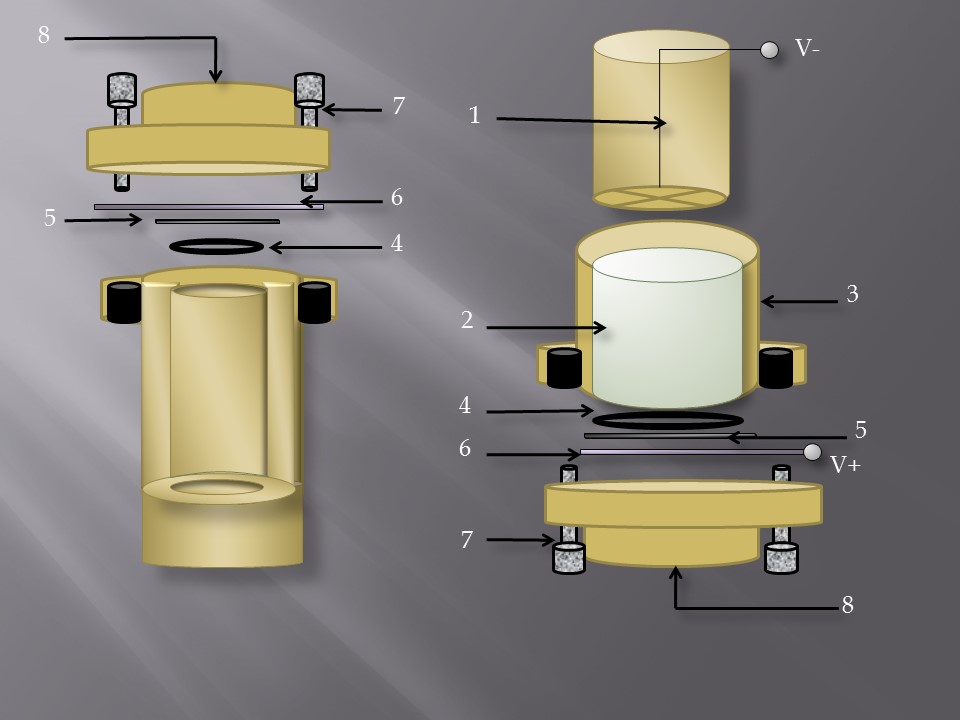 8
7
6
5
4
V-
1
3
2
4
5
6
V+
7
8